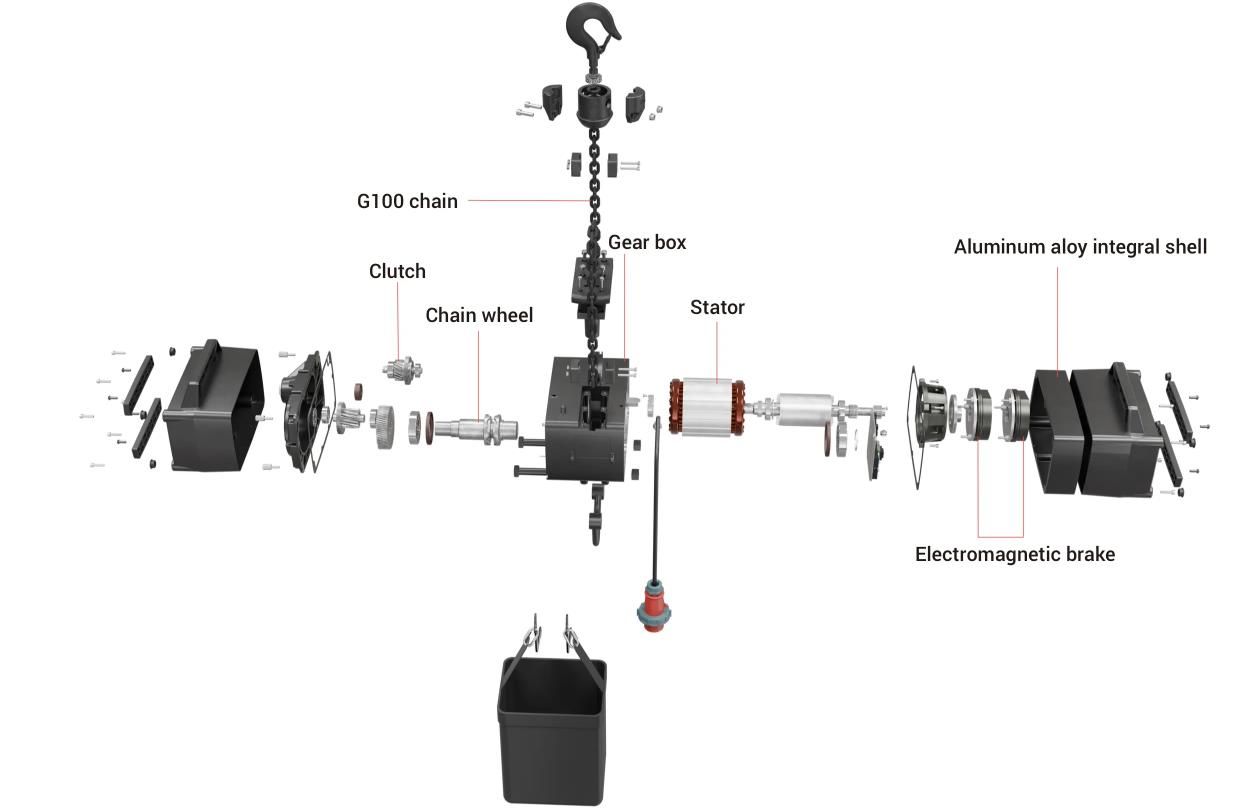 G100 chain

Gear box

Aluminum aloy integral shell

Clutch

Chain wheel

Stator

Electromagnetic brake